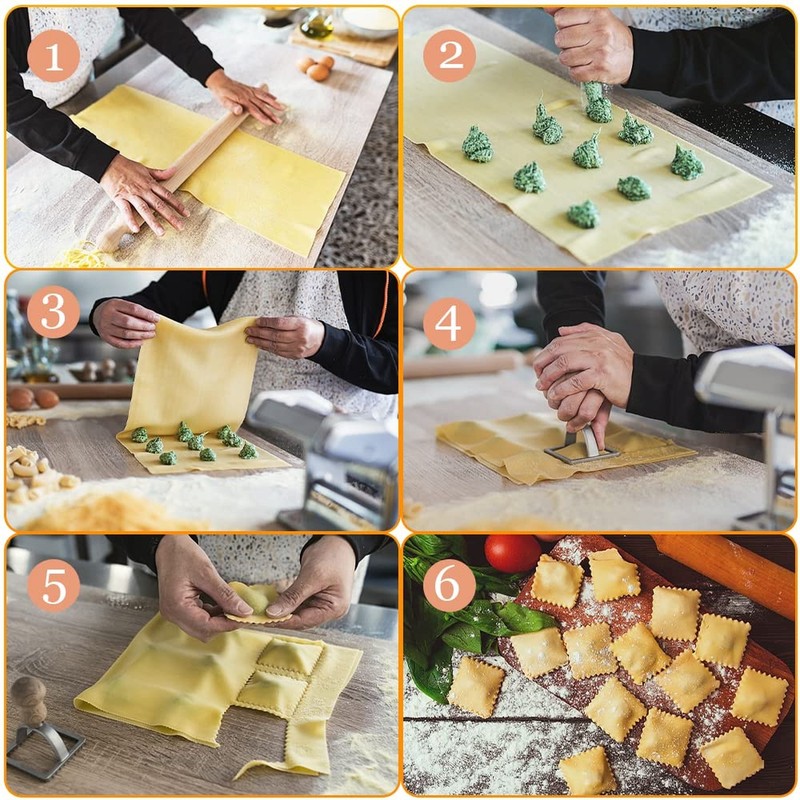 1
2
3
4
5
6