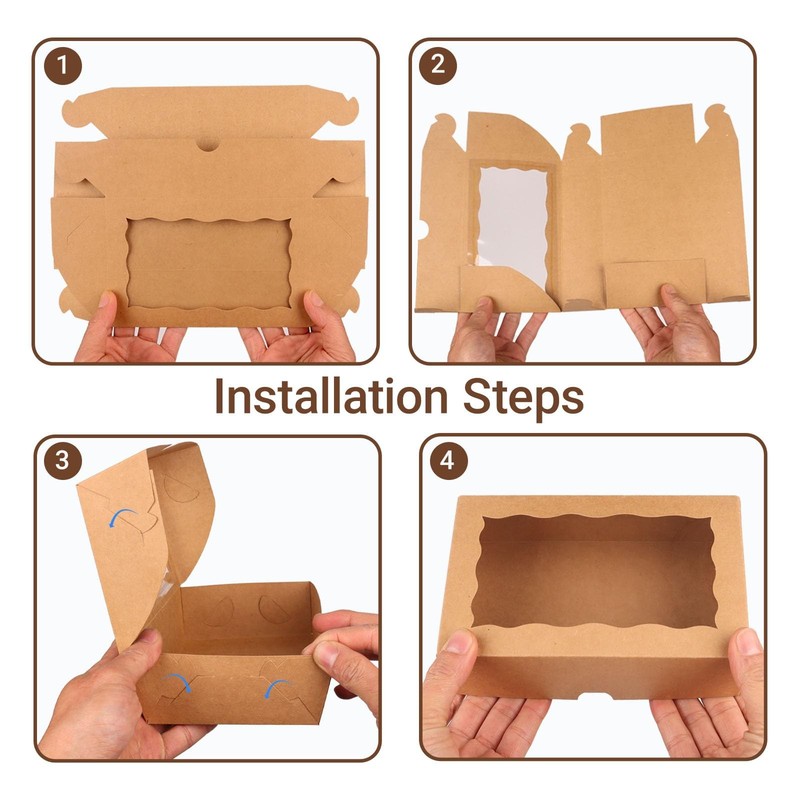 1

2

Installation Steps

3

4