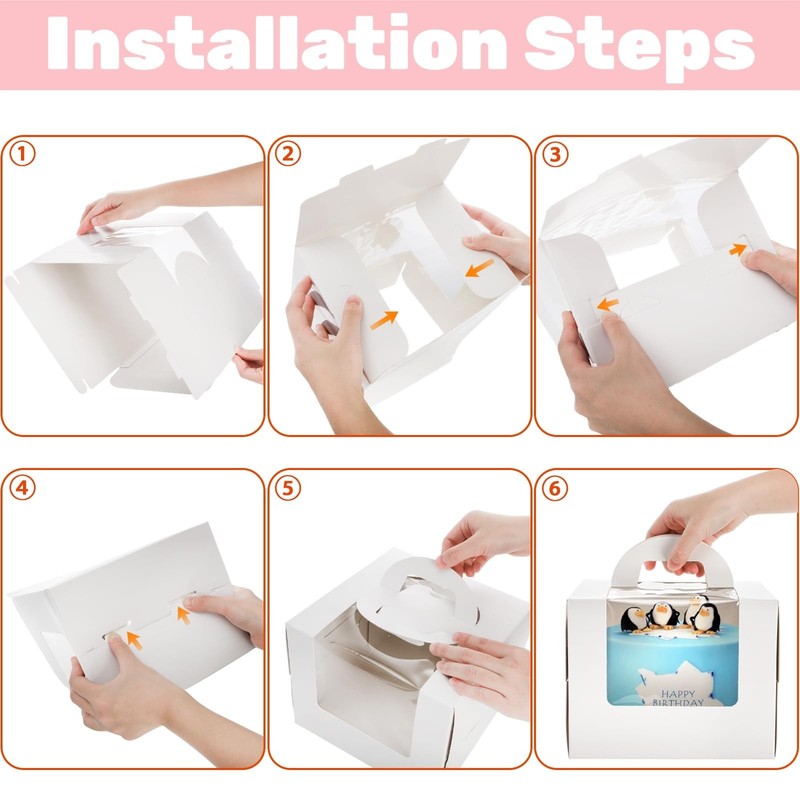 Installation Steps

1

2

3

4

5

6

HAPPY BIRTHDAY