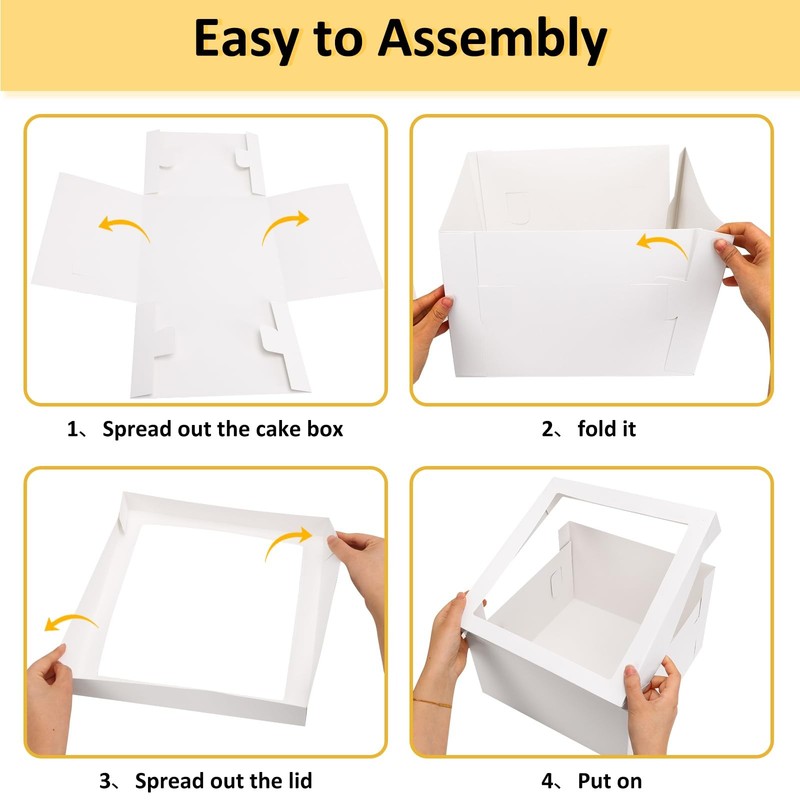 Easy to Assembly

1、 Spread out the cake box

2、 fold it

3、 Spread out the lid

4、 Put on