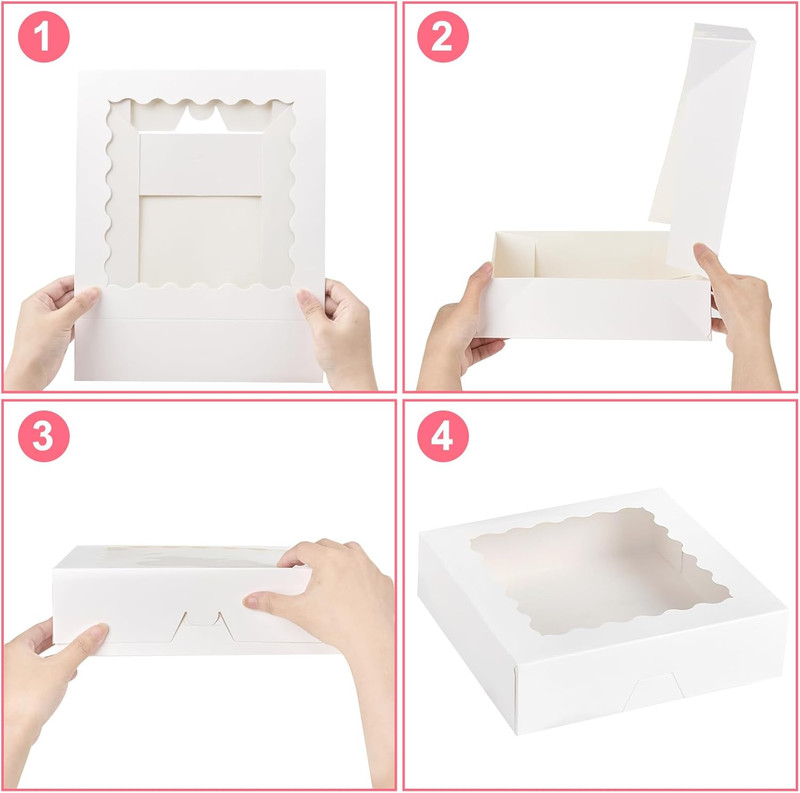 1

2

3

4