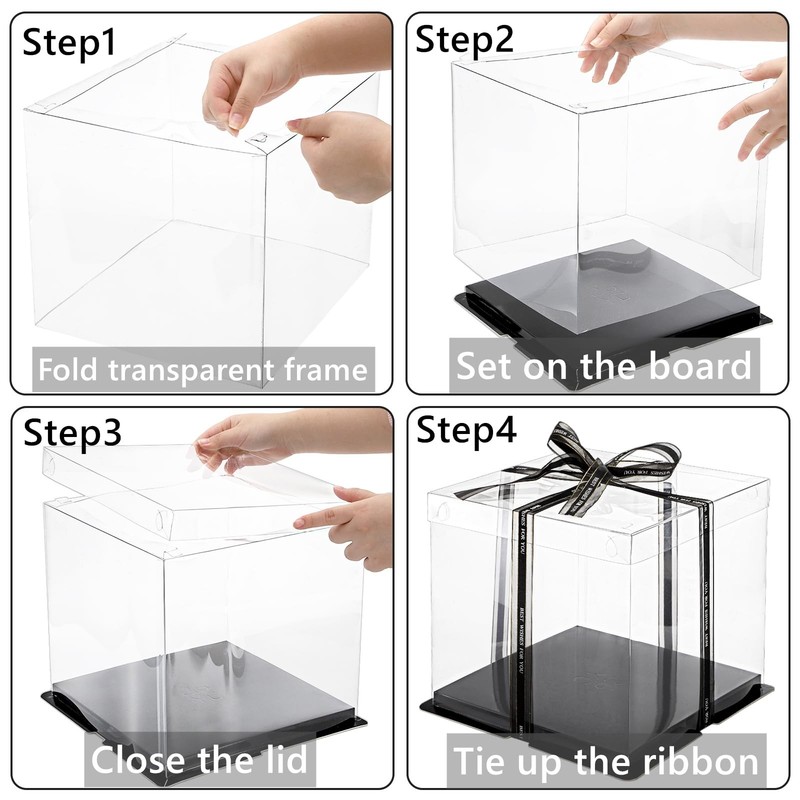 Step1

Fold transparent frame

Step2

Set on the board

Step3

Close the lid

Step4

BEST WISHES FOR YOU

Tie up the ribbon