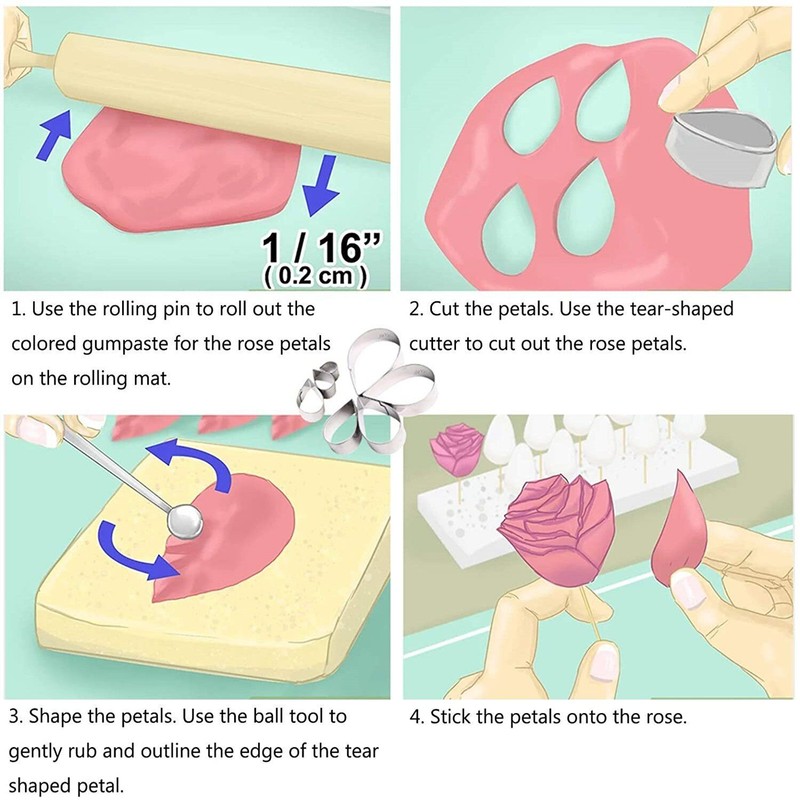 1 / 16"
( 0.2 cm )

1. Use the rolling pin to roll out the colored gumpaste for the rose petals on the rolling mat.

2. Cut the petals. Use the tear-shaped cutter to cut out the rose petals.

3. Shape the petals. Use the ball tool to gently rub and outline the edge of the tear shaped petal.

4. Stick the petals onto the rose.