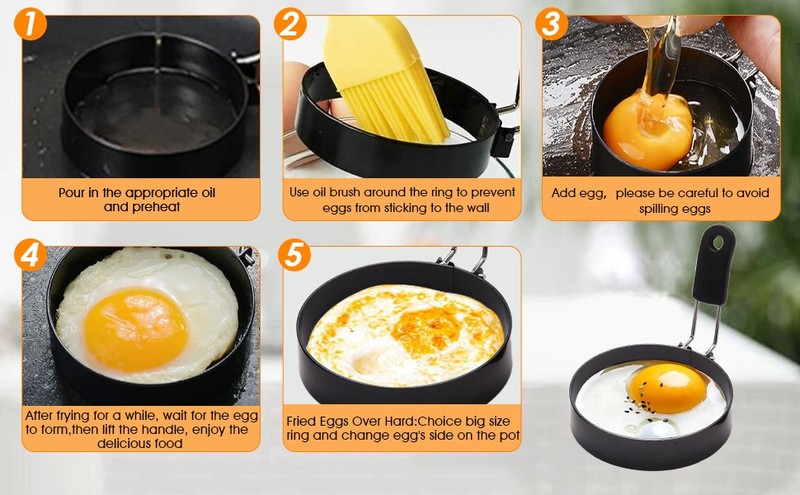 1

Pour in the appropriate oil and preheat

2

Use oil brush around the ring to prevent eggs from sticking to the wall

3

Add egg, please be careful to avoid spilling eggs

4

After frying for a while, wait for the egg to form,then lift the handle, enjoy the delicious food

5

Fried Eggs Over Hard:Choice big size ring and change egg's side on the pot