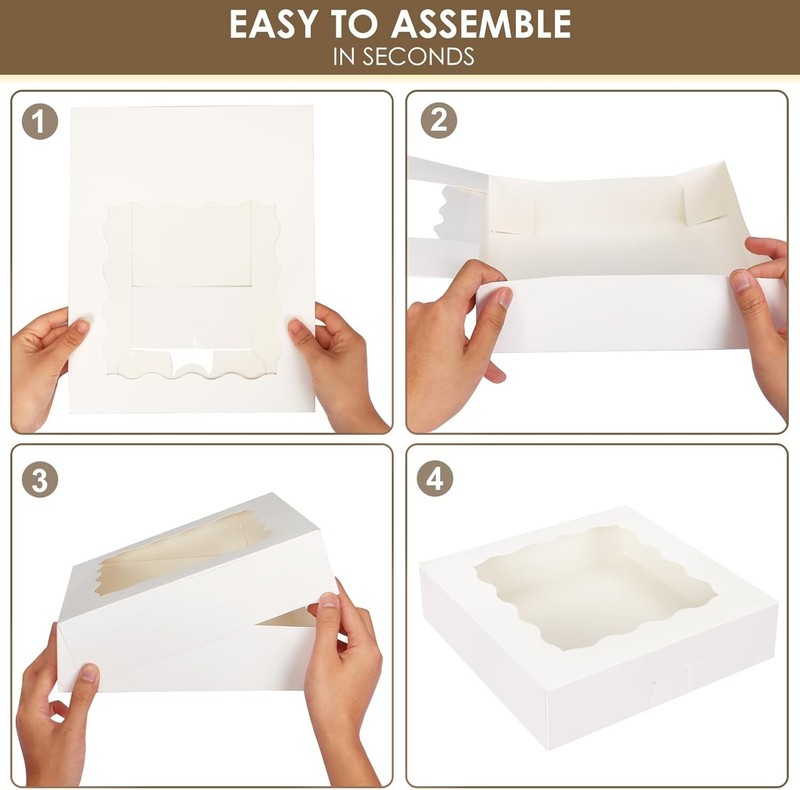 EASY TO ASSEMBLE
IN SECONDS

1

2

3

4