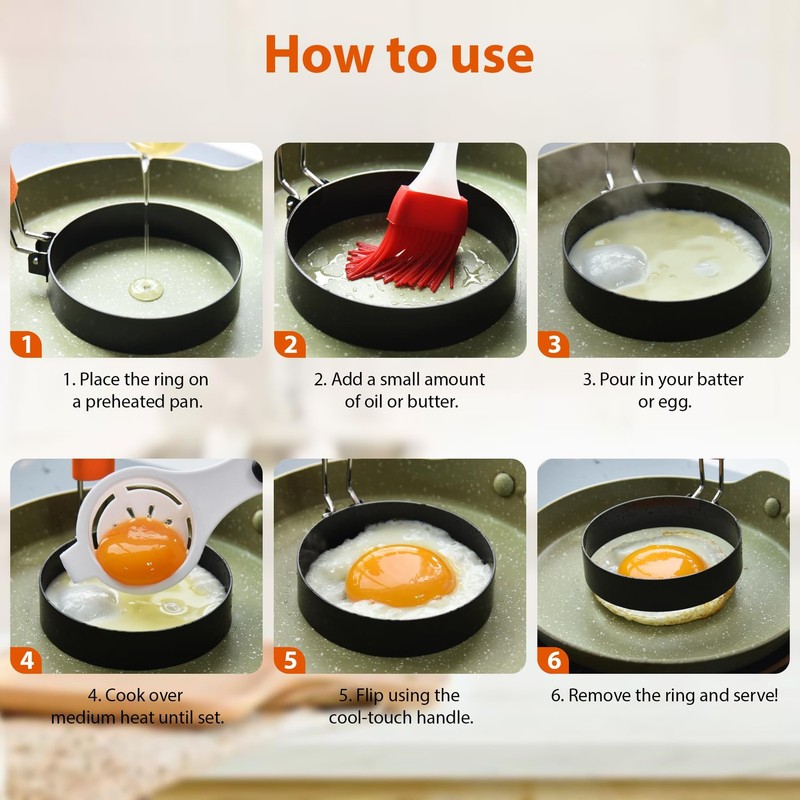 How to use

1

1. Place the ring on a preheated pan.

2

2. Add a small amount of oil or butter.

3

3. Pour in your batter or egg.

4

4. Cook over medium heat until set.

5

5. Flip using the cool-touch handle.

6

6. Remove the ring and serve!