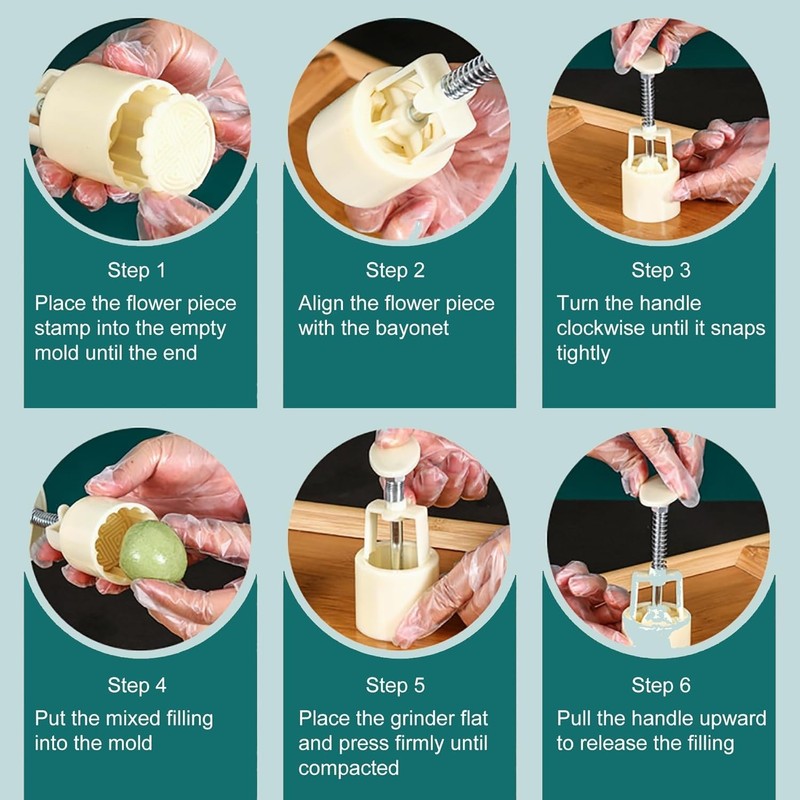 Step 1
Place the flower piece stamp into the empty mold until the end

Step 2
Align the flower piece with the bayonet

Step 3
Turn the handle clockwise until it snaps tightly

Step 4
Put the mixed filling into the mold

Step 5
Place the grinder flat and press firmly until compacted

Step 6
Pull the handle upward to release the filling