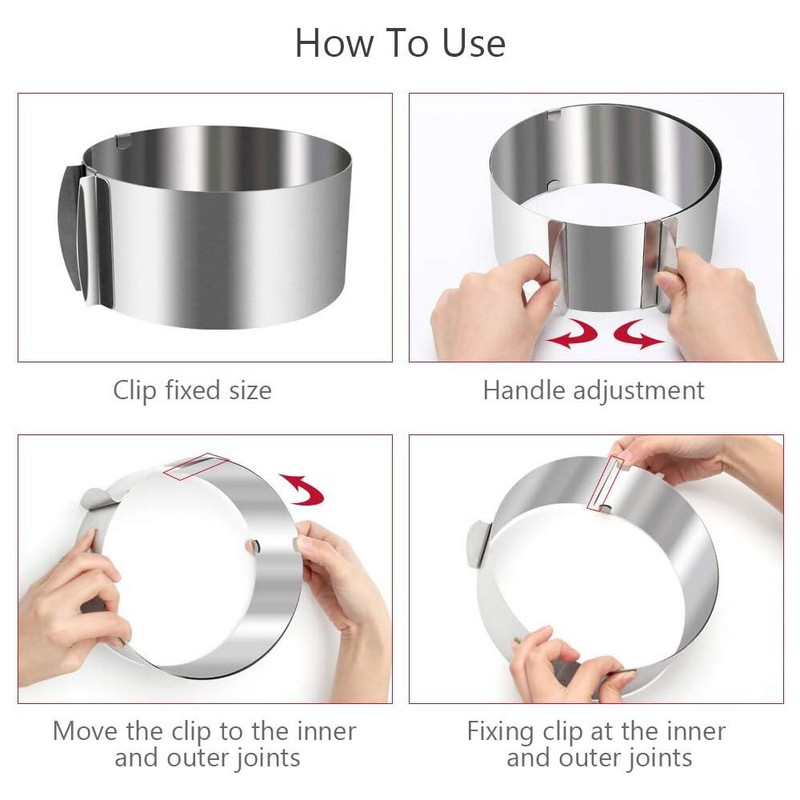 How To Use

Clip fixed size

Handle adjustment

Move the clip to the inner and outer joints

Fixing clip at the inner and outer joints