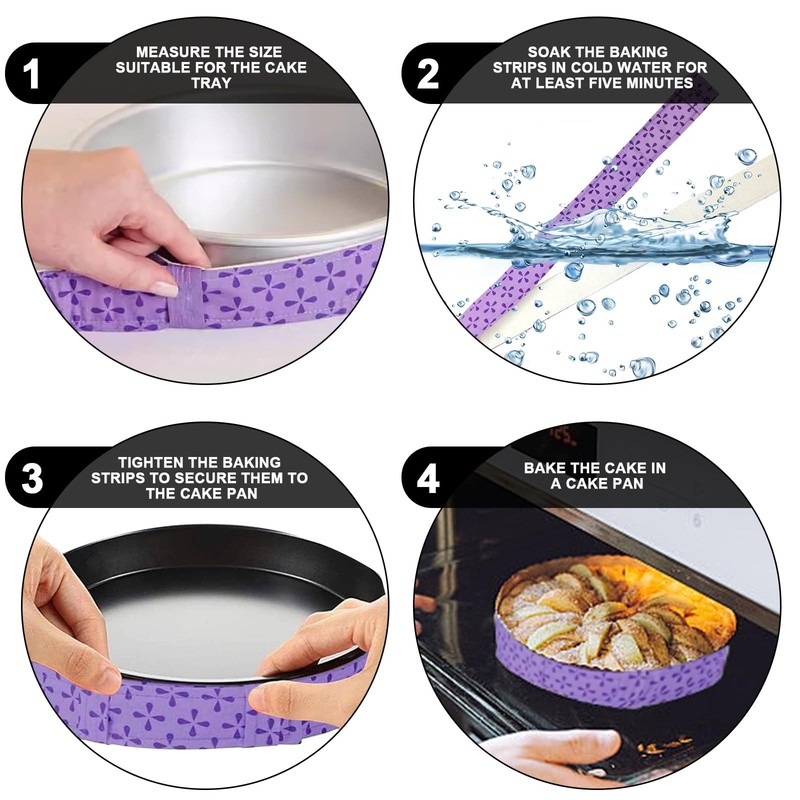 1
MEASURE THE SIZE SUITABLE FOR THE CAKE TRAY

2
SOAK THE BAKING STRIPS IN COLD WATER FOR AT LEAST FIVE MINUTES

3
TIGHTEN THE BAKING STRIPS TO SECURE THEM TO THE CAKE PAN

4
BAKE THE CAKE IN A CAKE PAN