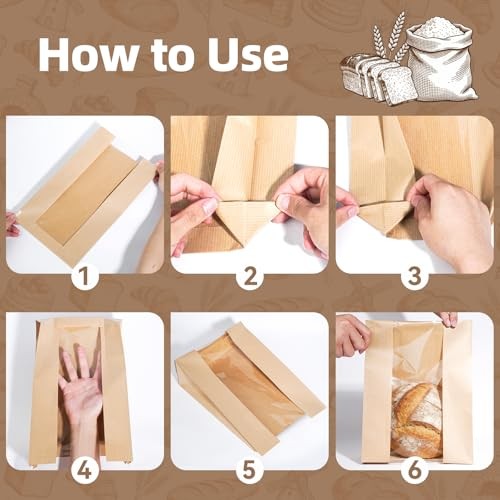 How to Use

1

2

3

4

5

6