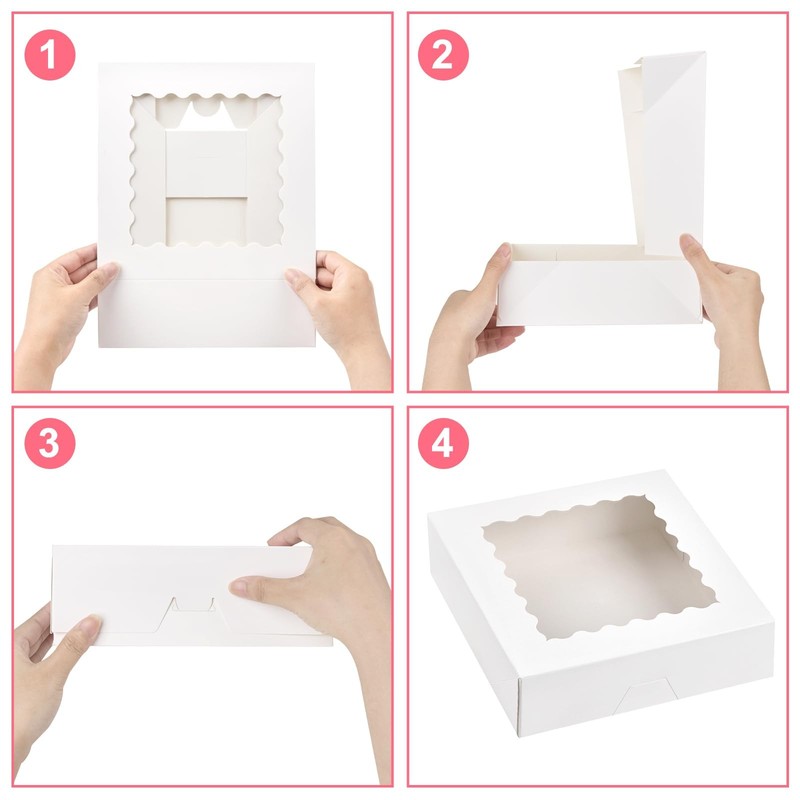 1

2

3

4