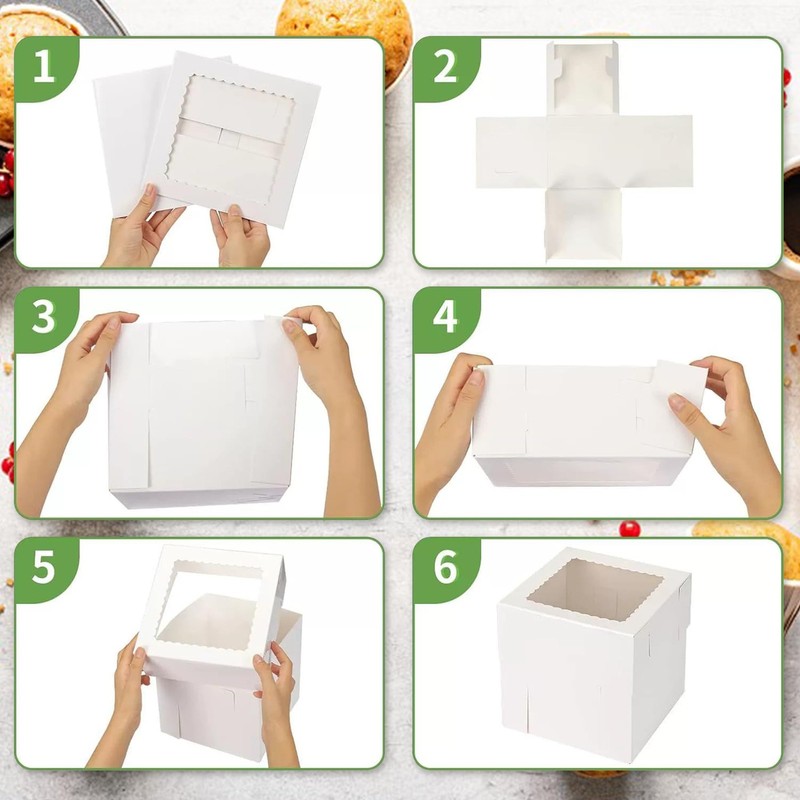 1

2

3

4

5

6