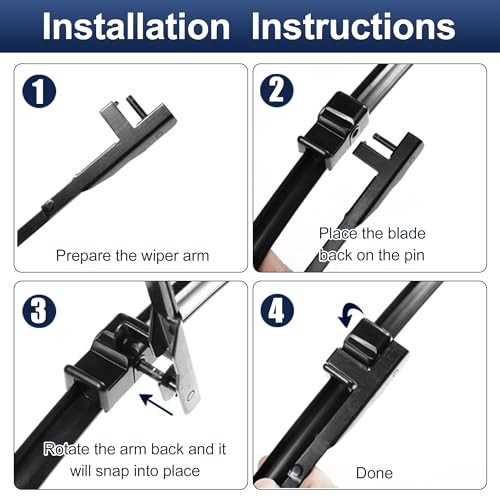 Installation Instructions

1

Prepare the wiper arm

2

Place the blade back on the pin

3

Rotate the arm back and it will snap into place

4

Done