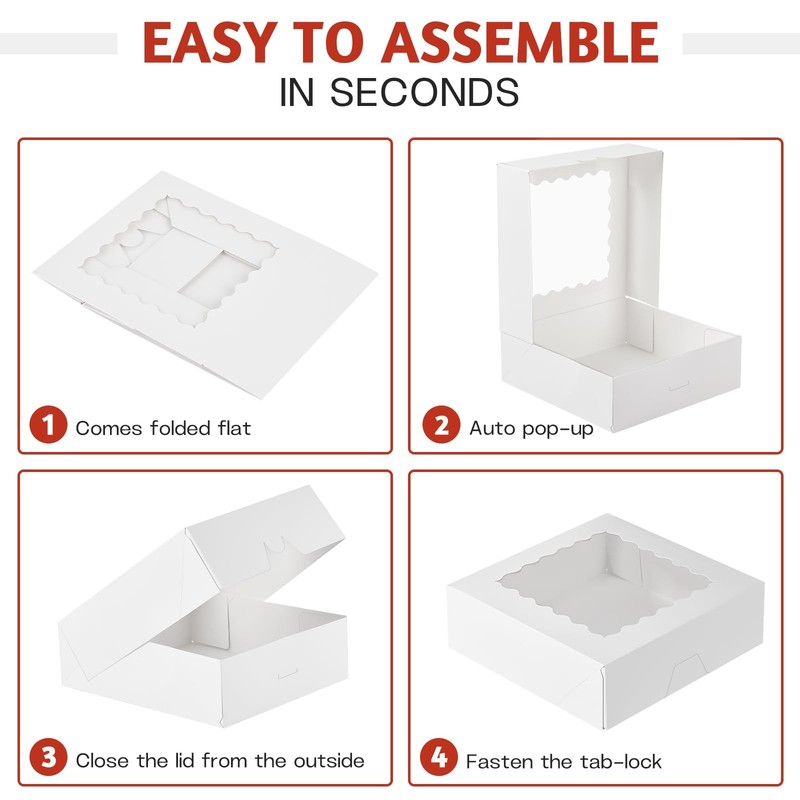 EASY TO ASSEMBLE
IN SECONDS

1 Comes folded flat

2 Auto pop-up

3 Close the lid from the outside

4 Fasten the tab-lock