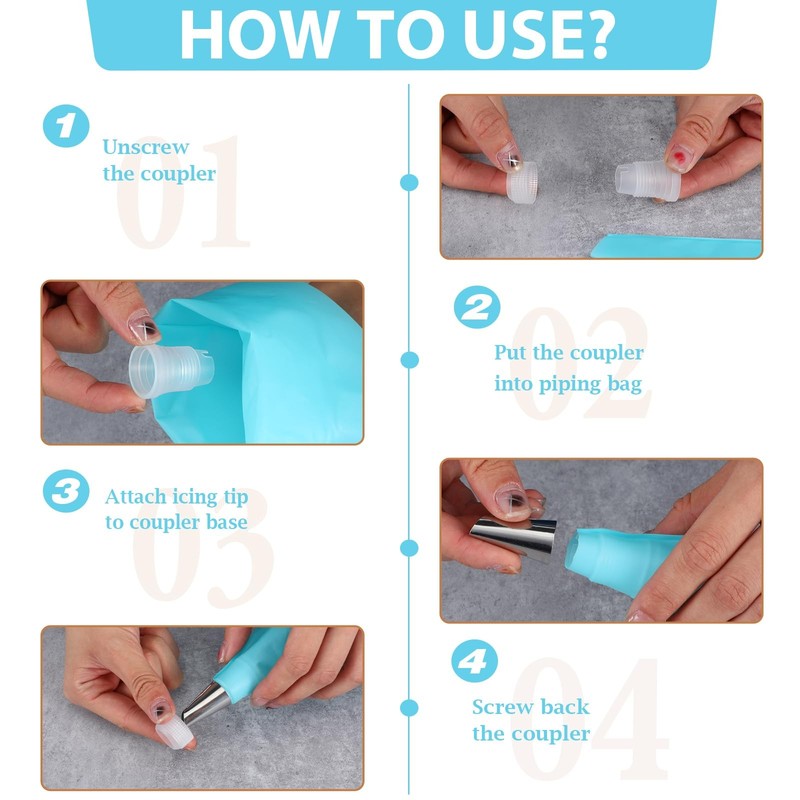 HOW TO USE?

1
Unscrew the coupler
01

2
Put the coupler into piping bag
02

3
Attach icing tip to coupler base
03

4
Screw back the coupler
04