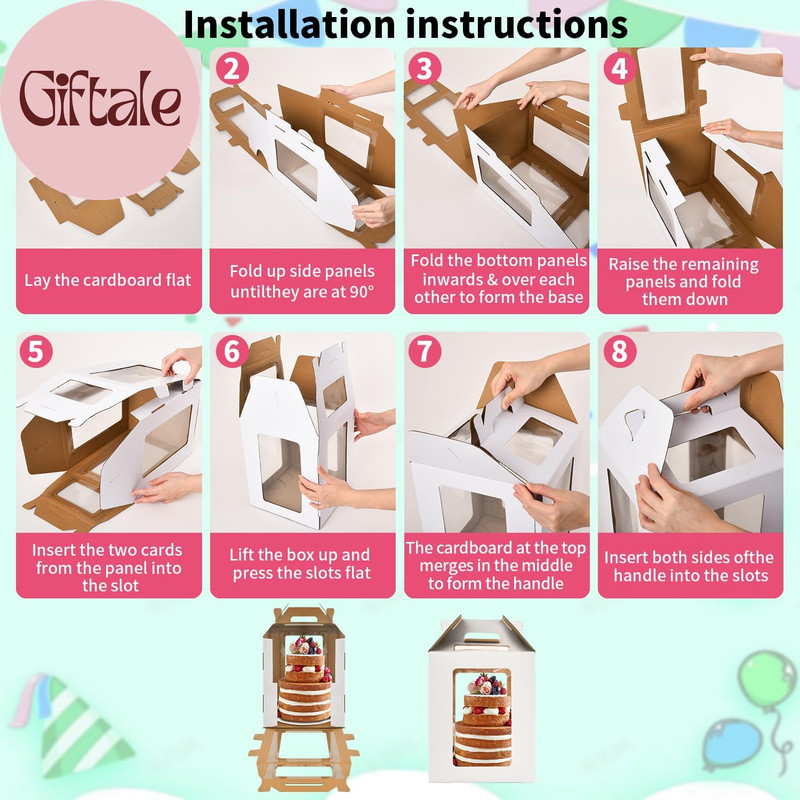 Installation instructions

Giftale

Lay the cardboard flat

2
Fold up side panels untilthey are at 90°

3
Fold the bottom panels inwards & over each other to form the base

4
Raise the remaining panels and fold them down

5
Insert the two cards from the panel into the slot

6
Lift the box up and press the slots flat

7
The cardboard at the top merges in the middle to form the handle

8
Insert both sides ofthe handle into the slots