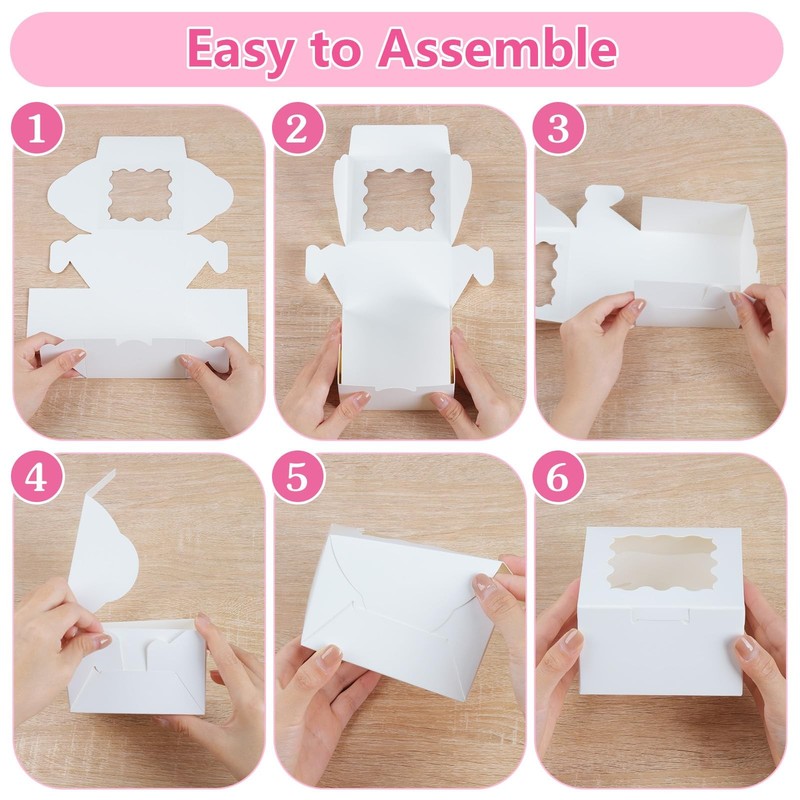 Easy to Assemble

1

2

3

4

5

6