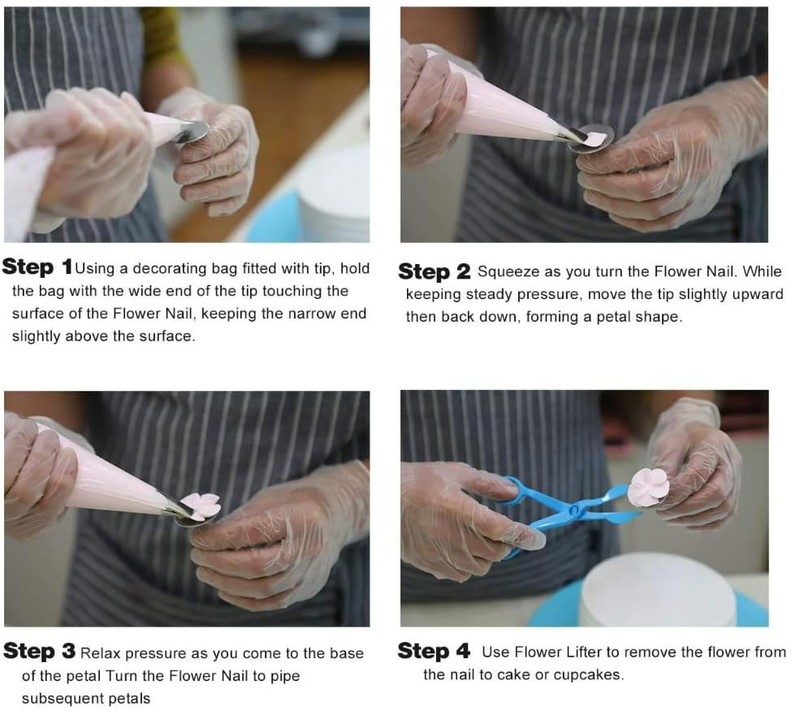 Step 1 Using a decorating bag fitted with tip, hold the bag with the wide end of the tip touching the surface of the Flower Nail, keeping the narrow end slightly above the surface.

Step 2 Squeeze as you turn the Flower Nail. While keeping steady pressure, move the tip slightly upward then back down, forming a petal shape.

Step 3 Relax pressure as you come to the base of the petal Turn the Flower Nail to pipe subsequent petals

Step 4 Use Flower Lifter to remove the flower from the nail to cake or cupcakes.