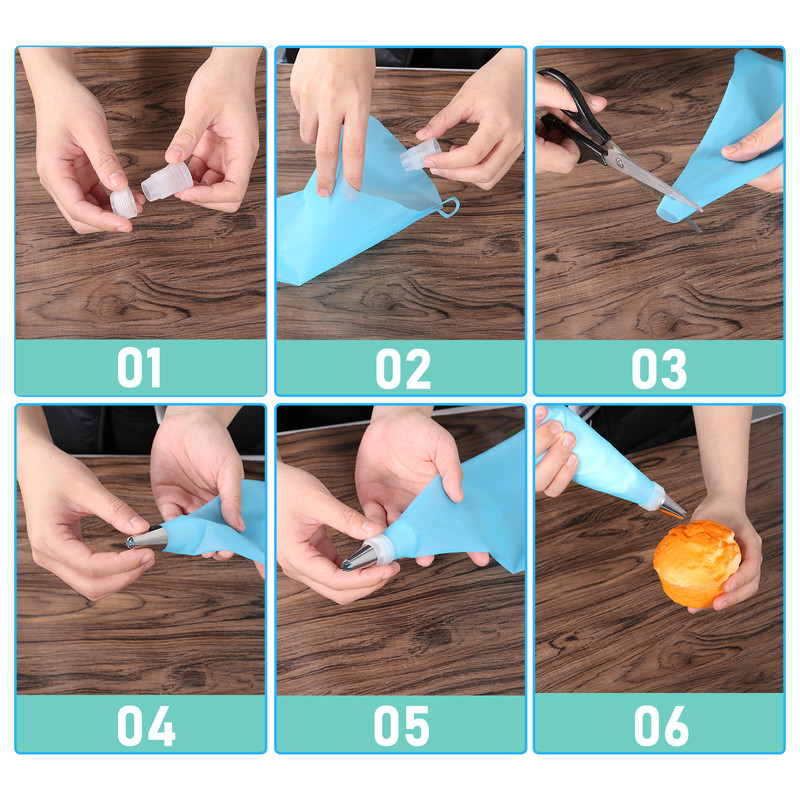 01

02

03

04

05

06