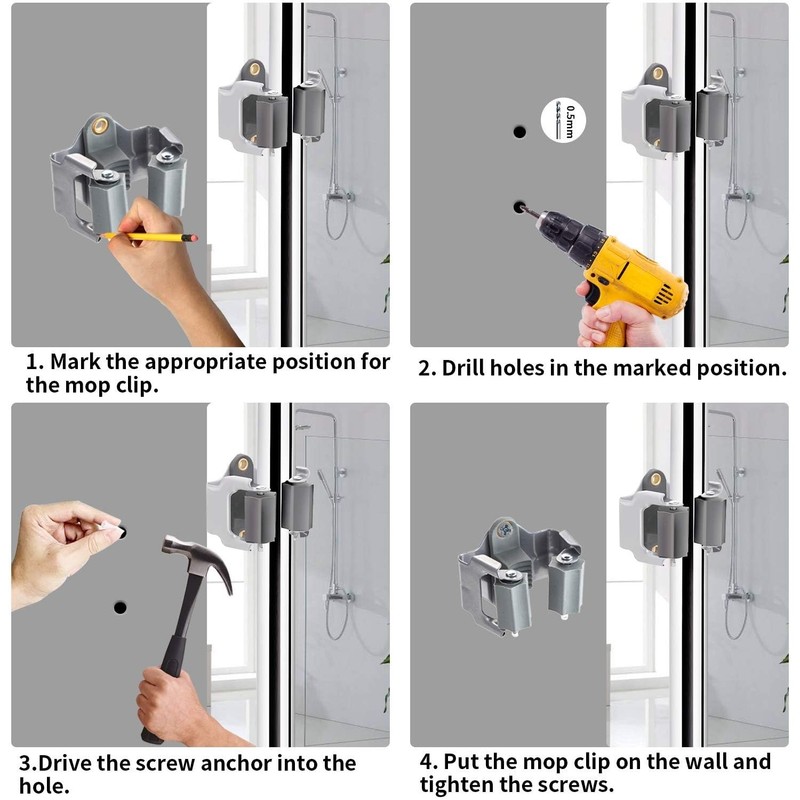 1. Mark the appropriate position for the mop clip.

0.5mm

2. Drill holes in the marked position.

3.Drive the screw anchor into the hole.

4. Put the mop clip on the wall and tighten the screws.