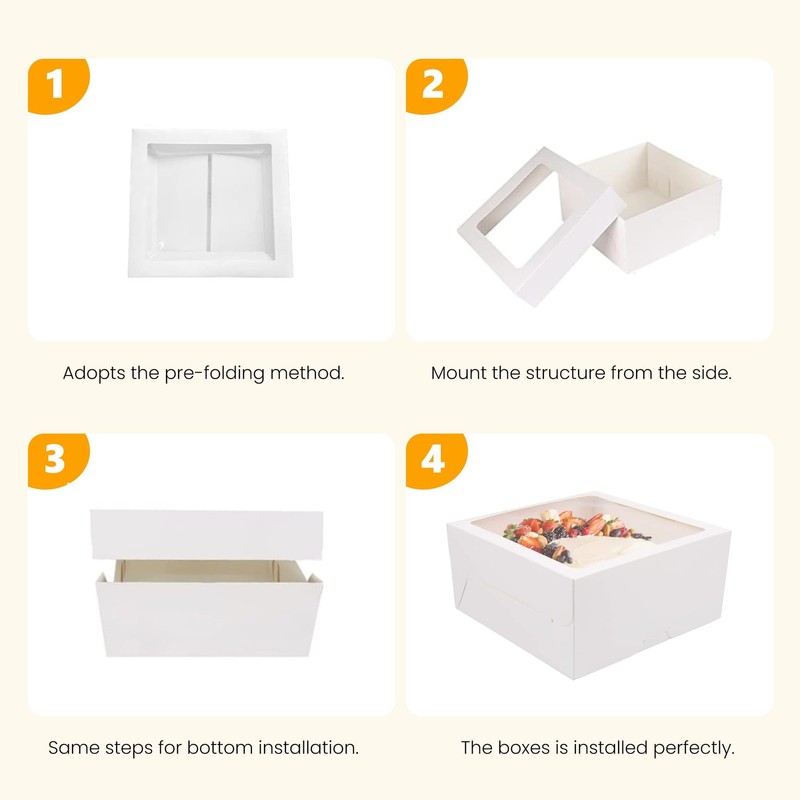 1

Adopts the pre-folding method.

2

Mount the structure from the side.

3

Same steps for bottom installation.

4

The boxes is installed perfectly.