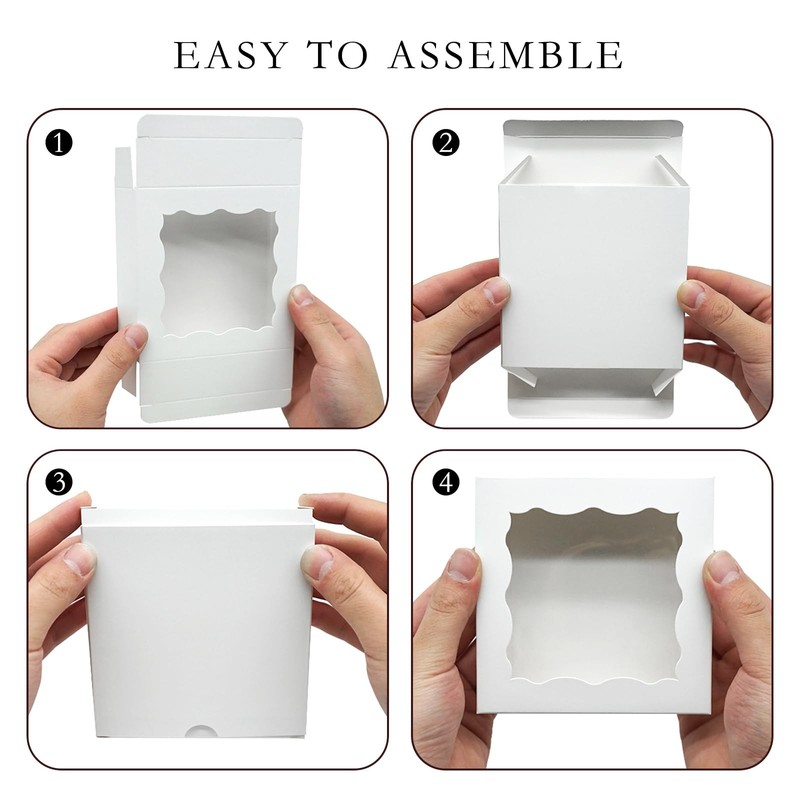 EASY TO ASSEMBLE

1

2

3

4