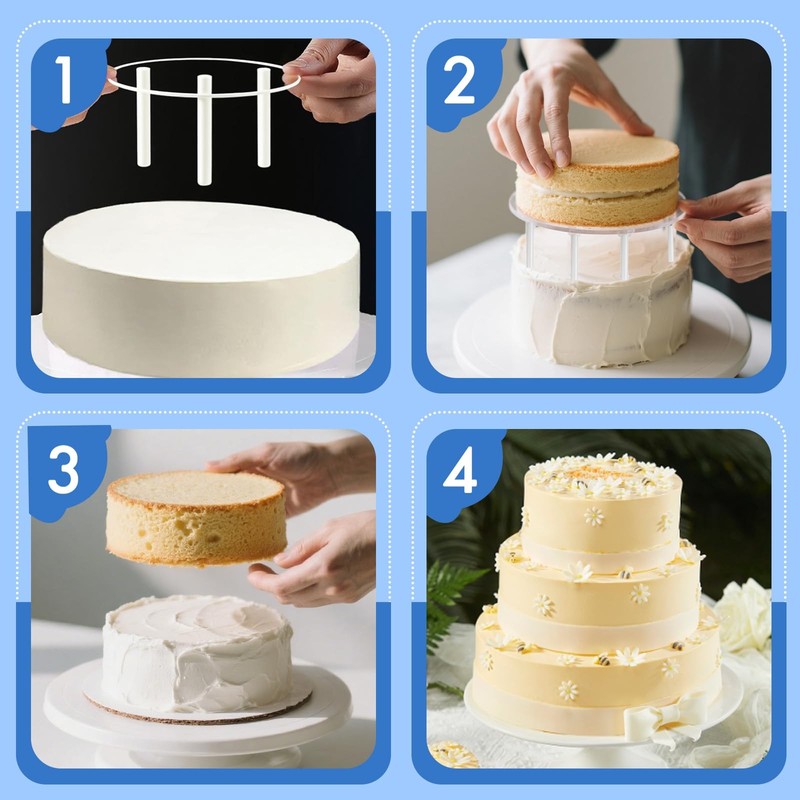 1

2

3

4