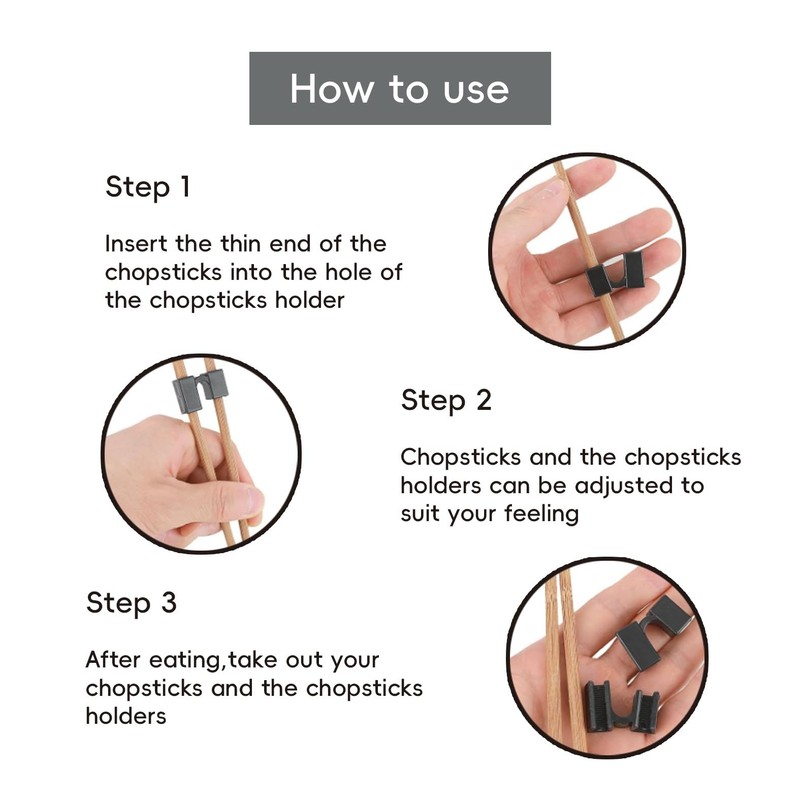 How to use

Step 1

Insert the thin end of the chopsticks into the hole of the chopsticks holder

Step 2

Chopsticks and the chopsticks holders can be adjusted to suit your feeling

Step 3

After eating,take out your chopsticks and the chopsticks holders