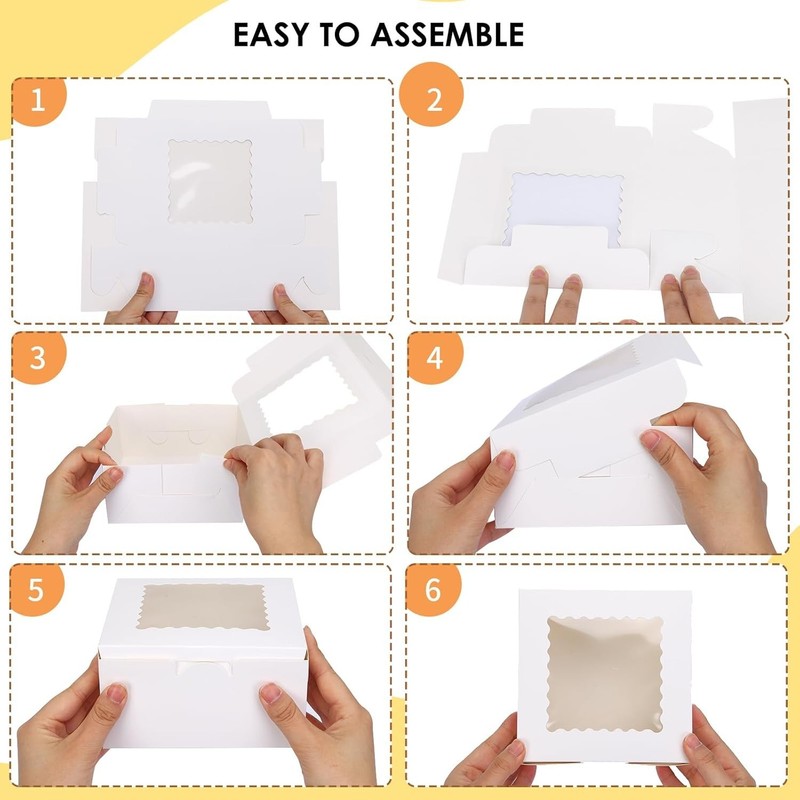 EASY TO ASSEMBLE

1

2

3

4

5

6