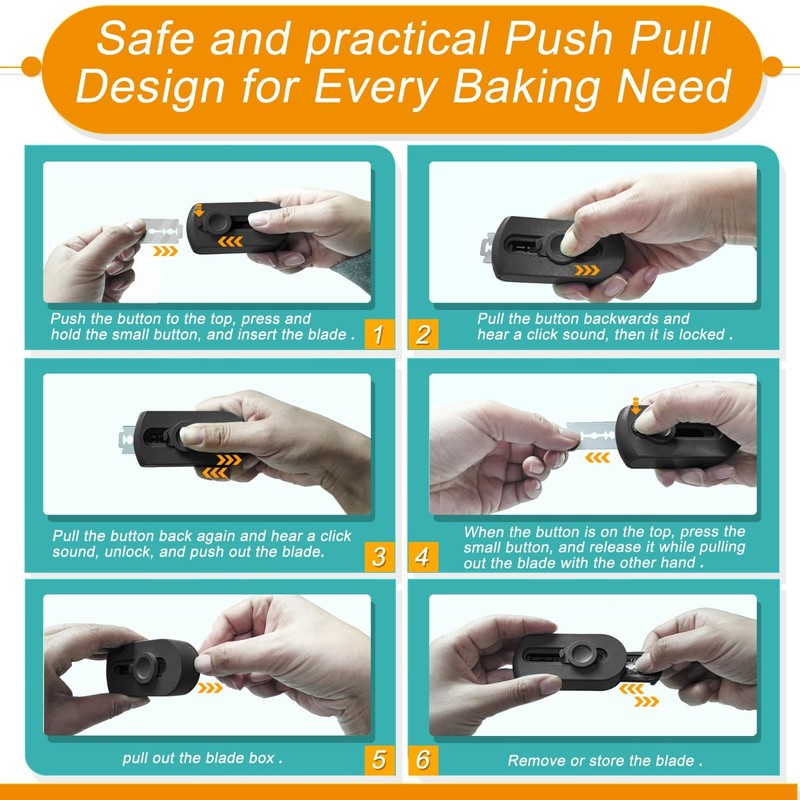 Safe and practical Push Pull Design for Every Baking Need

Push the button to the top, press and hold the small button, and insert the blade .

1

2

Pull the button backwards and hear a click sound, then it is locked .

Pull the button back again and hear a click sound, unlock, and push out the blade.

3

4

When the button is on the top, press the small button, and release it while pulling out the blade with the other hand .

pull out the blade box .

5

6

Remove or store the blade .