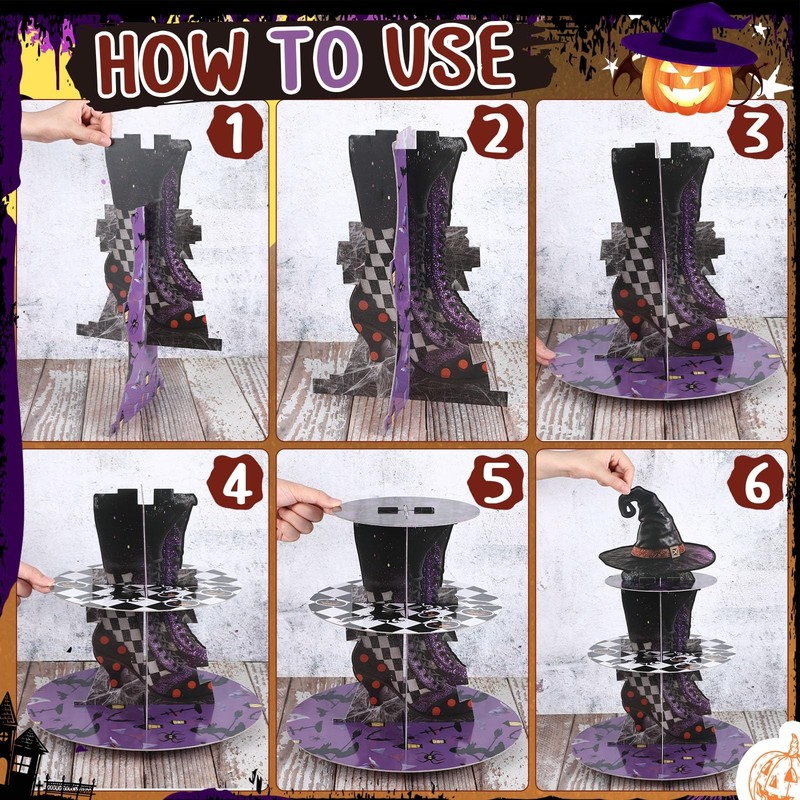 HOW TO USE

1

2

3

4

5

6