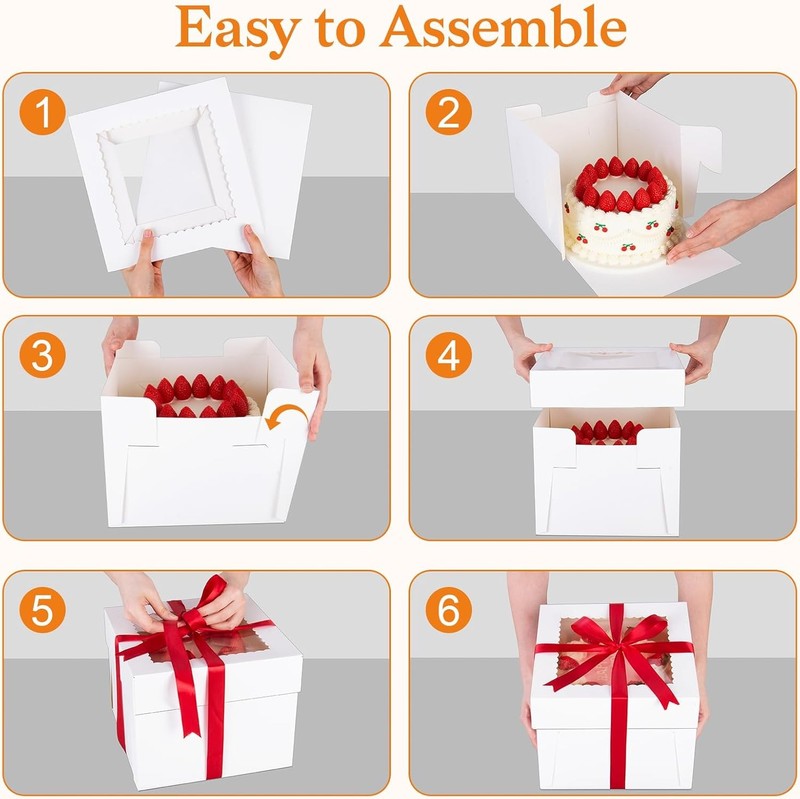 Easy to Assemble

1

2

3

4

5

6