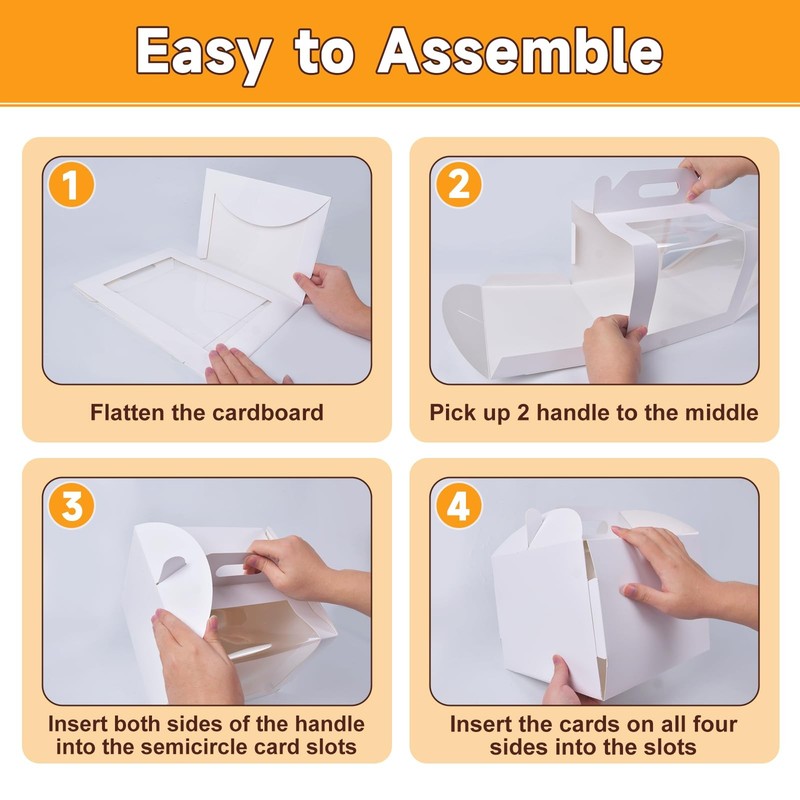 Easy to Assemble

1

Flatten the cardboard

2

Pick up 2 handle to the middle

3

Insert both sides of the handle into the semicircle card slots

4

Insert the cards on all four sides into the slots