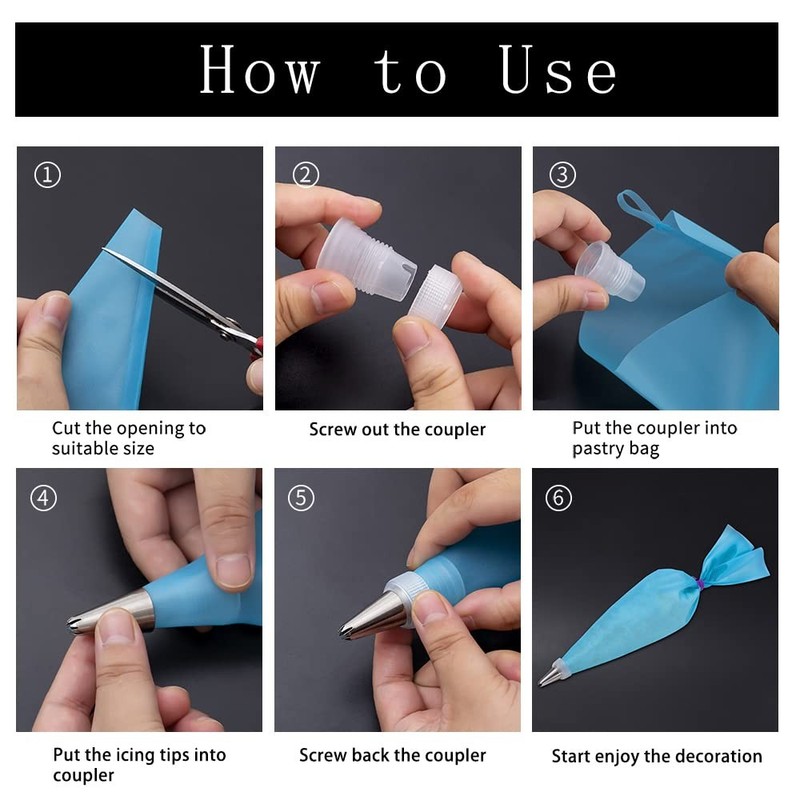 How to Use

①
Cut the opening to suitable size

②
Screw out the coupler

③
Put the coupler into pastry bag

④
Put the icing tips into coupler

⑤
Screw back the coupler

⑥
Start enjoy the decoration