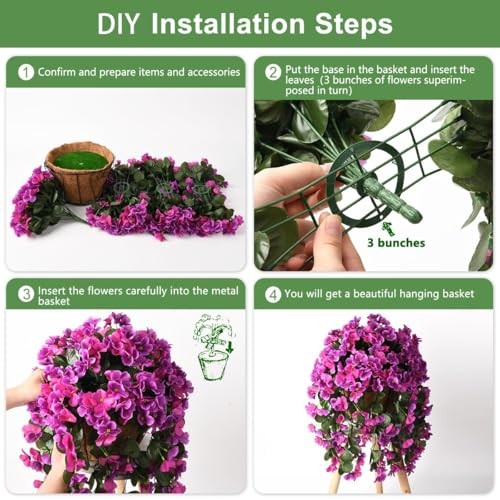 DIY Installation Steps

1 Confirm and prepare items and accessories

2 Put the base in the basket and insert the leaves (3 bunches of flowers superimposed in turn)

3 bunches

3 Insert the flowers carefully into the metal basket

4 You will get a beautiful hanging basket