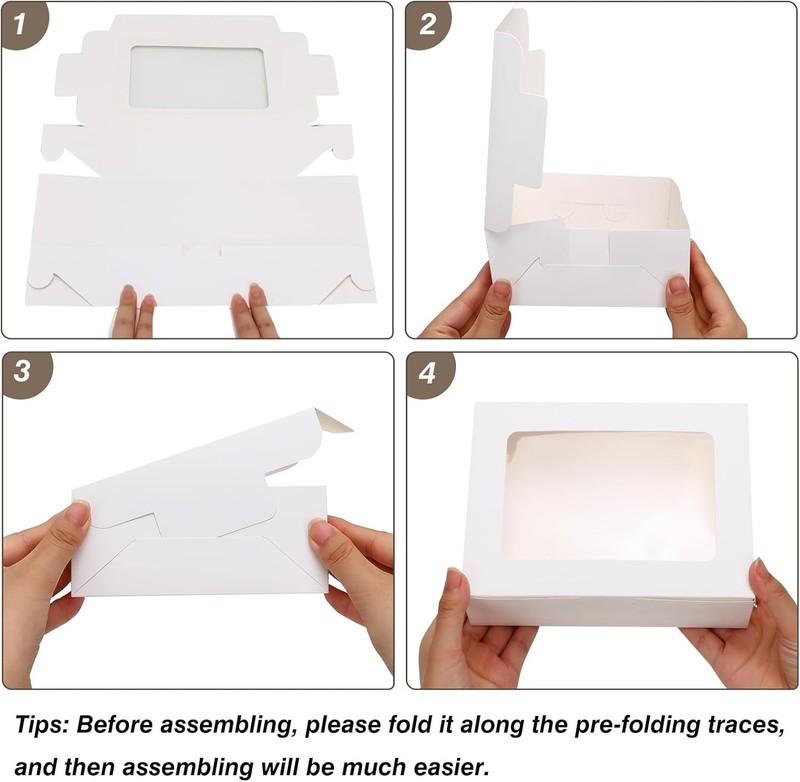 1

2

3

4

Tips: Before assembling, please fold it along the pre-folding traces, and then assembling will be much easier.