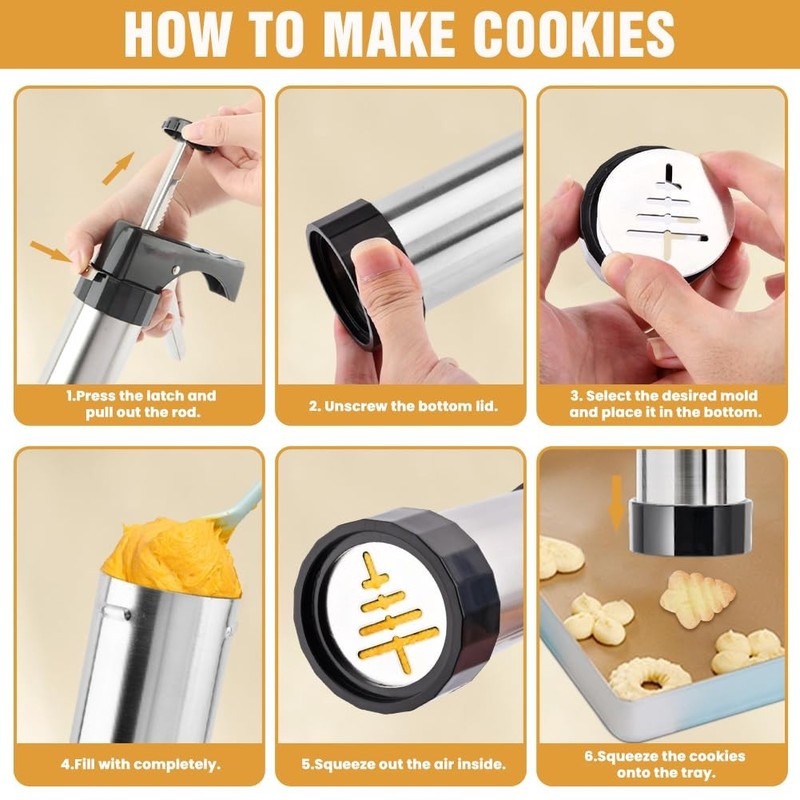 HOW TO MAKE COOKIES

1.Press the latch and pull out the rod.

2. Unscrew the bottom lid.

3. Select the desired mold and place it in the bottom.

4.Fill with completely.

5.Squeeze out the air inside.

6.Squeeze the cookies onto the tray.