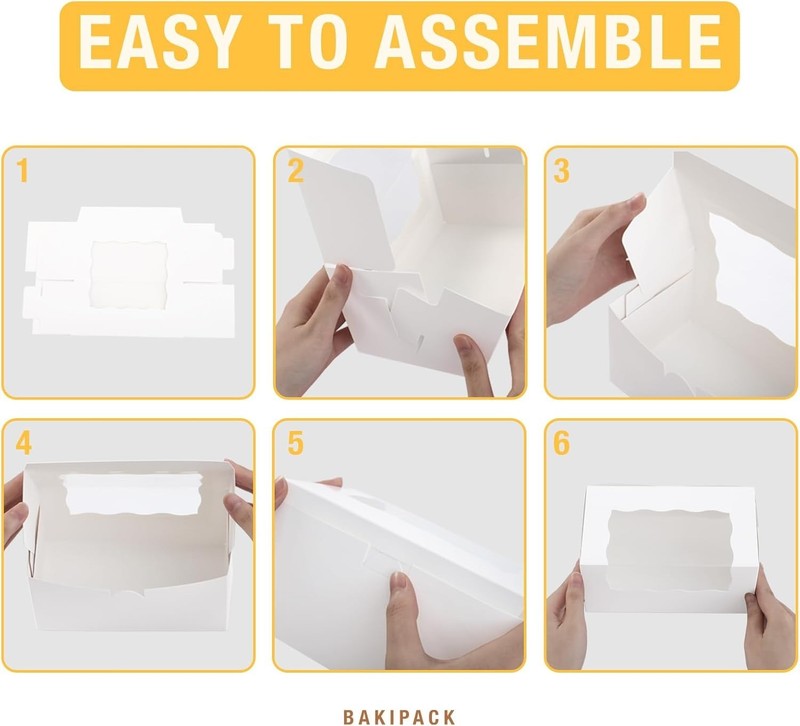 EASY TO ASSEMBLE

1

2

3

4

5

6

BAKIPACK