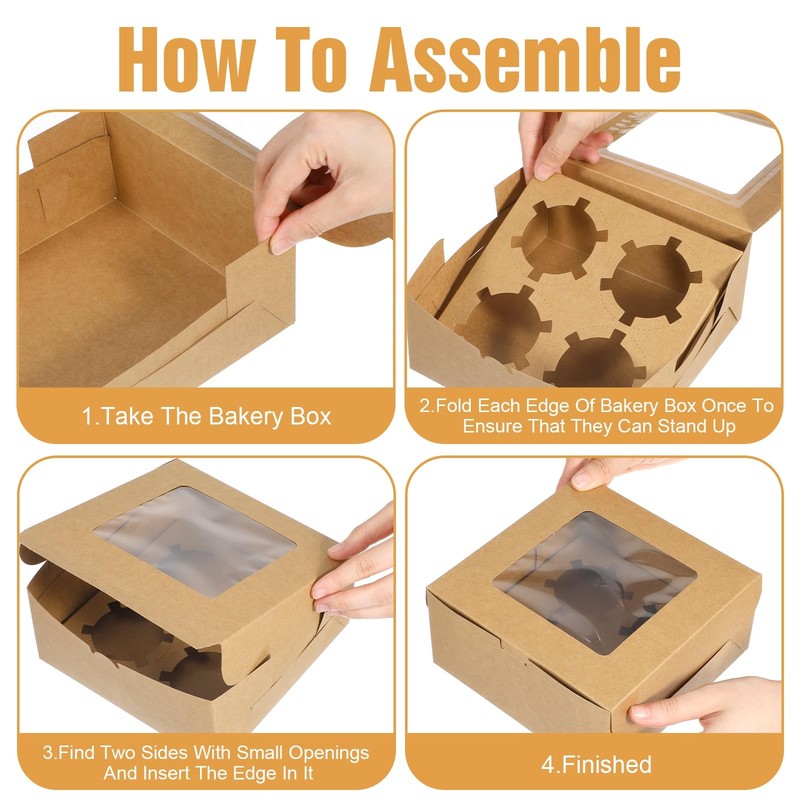 How To Assemble

1.Take The Bakery Box

2.Fold Each Edge Of Bakery Box Once To Ensure That They Can Stand Up

3.Find Two Sides With Small Openings And Insert The Edge In It

4.Finished