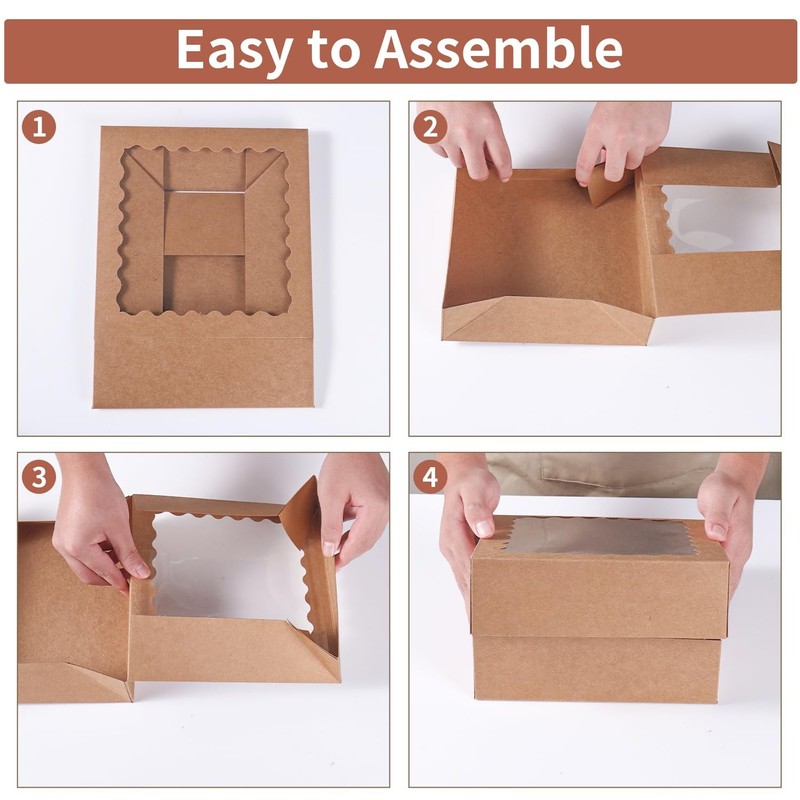 Easy to Assemble

1

2

3

4