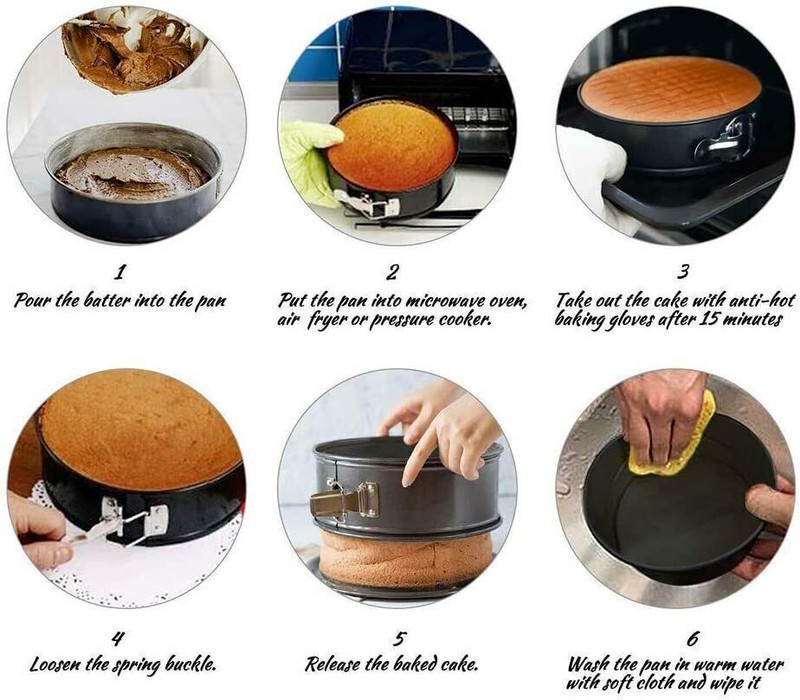 1
Pour the batter into the pan

2
Put the pan into microwave oven, air fryer or pressure cooker.

3
Take out the cake with anti-hot baking gloves after 15 minutes

4
Loosen the spring buckle.

5
Release the baked cake.

6
Wash the pan in warm water with soft cloth and wipe it