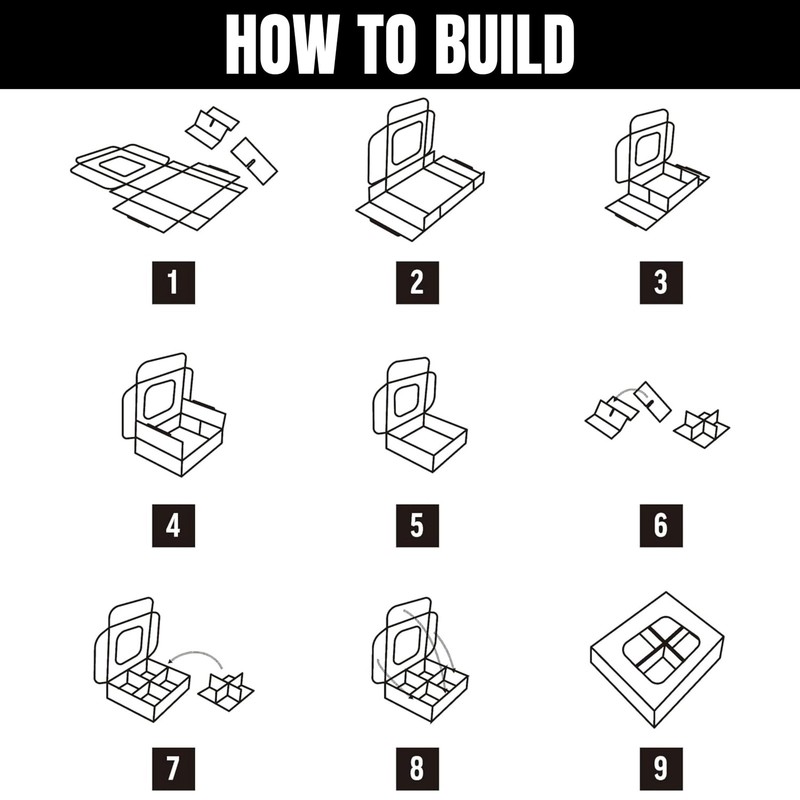 HOW TO BUILD

1

2

3

4

5

6

7

8

9