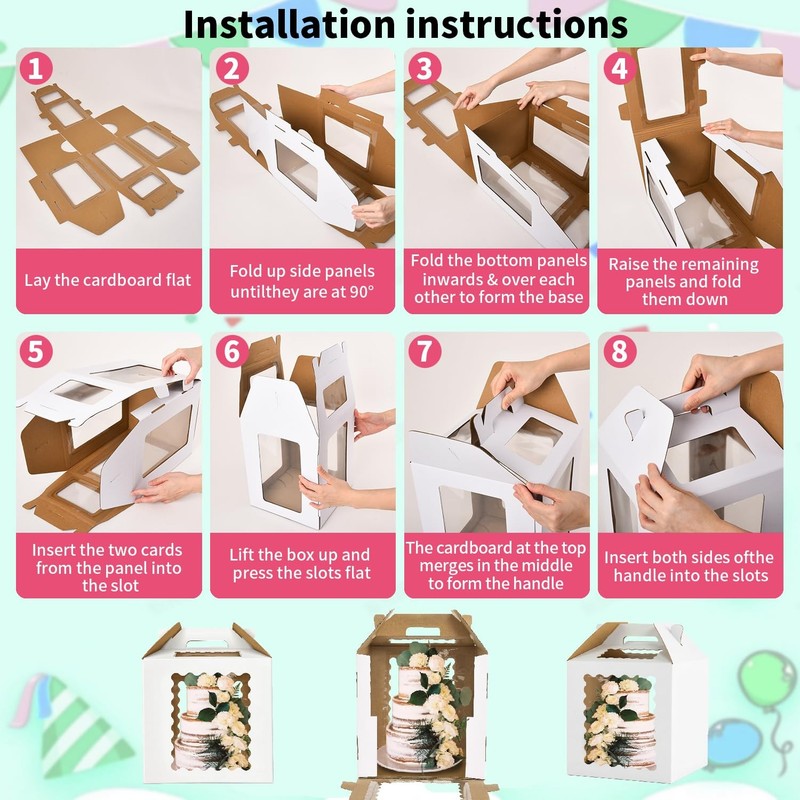 Installation instructions

1
Lay the cardboard flat

2
Fold up side panels untilthey are at 90°

3
Fold the bottom panels inwards & over each other to form the base

4
Raise the remaining panels and fold them down

5
Insert the two cards from the panel into the slot

6
Lift the box up and press the slots flat

7
The cardboard at the top merges in the middle to form the handle

8
Insert both sides ofthe handle into the slots