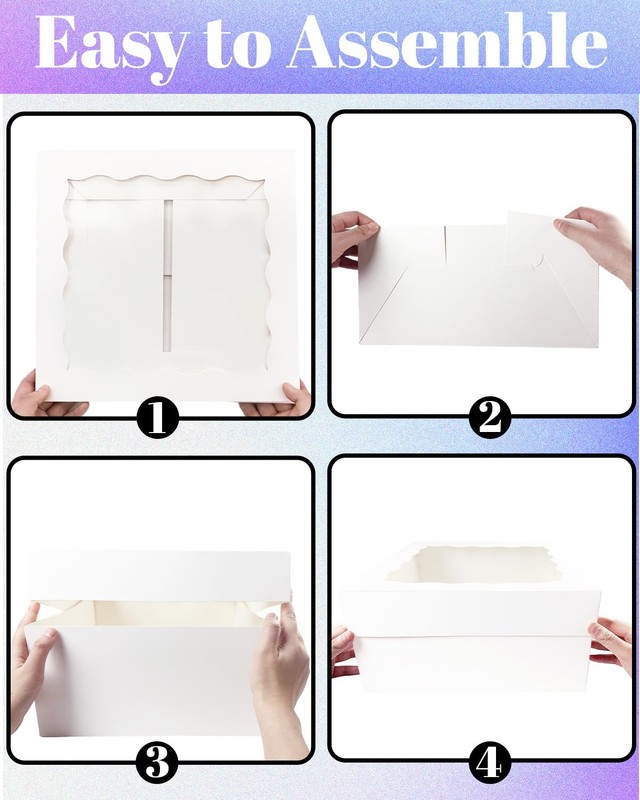 Easy to Assemble

1

2

3

4