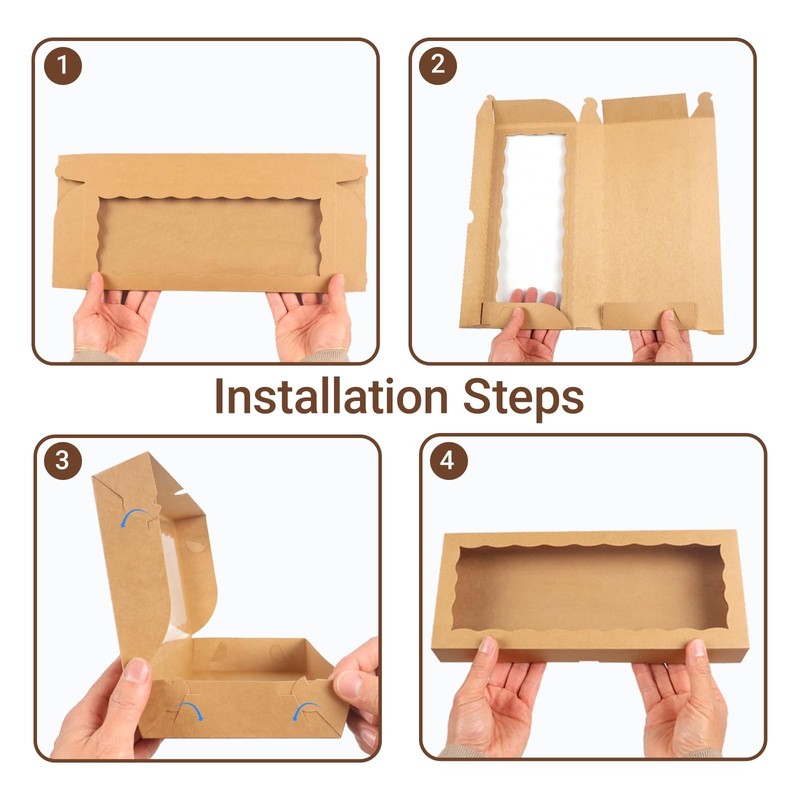 1

2

Installation Steps

3

4