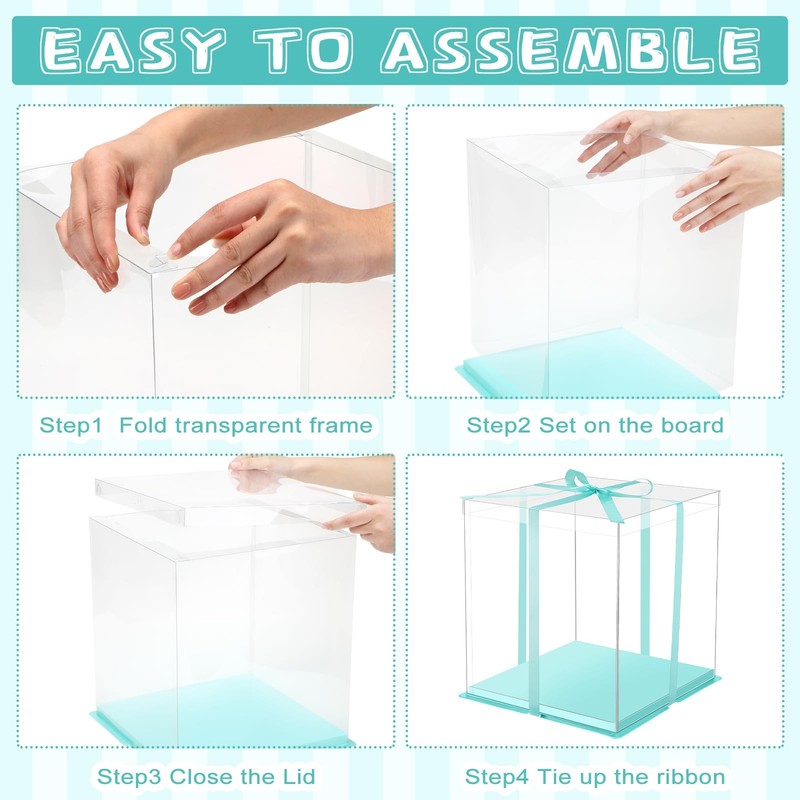 EASY TO ASSEMBLE

Step1 Fold transparent frame

Step2 Set on the board

Step3 Close the Lid

Step4 Tie up the ribbon