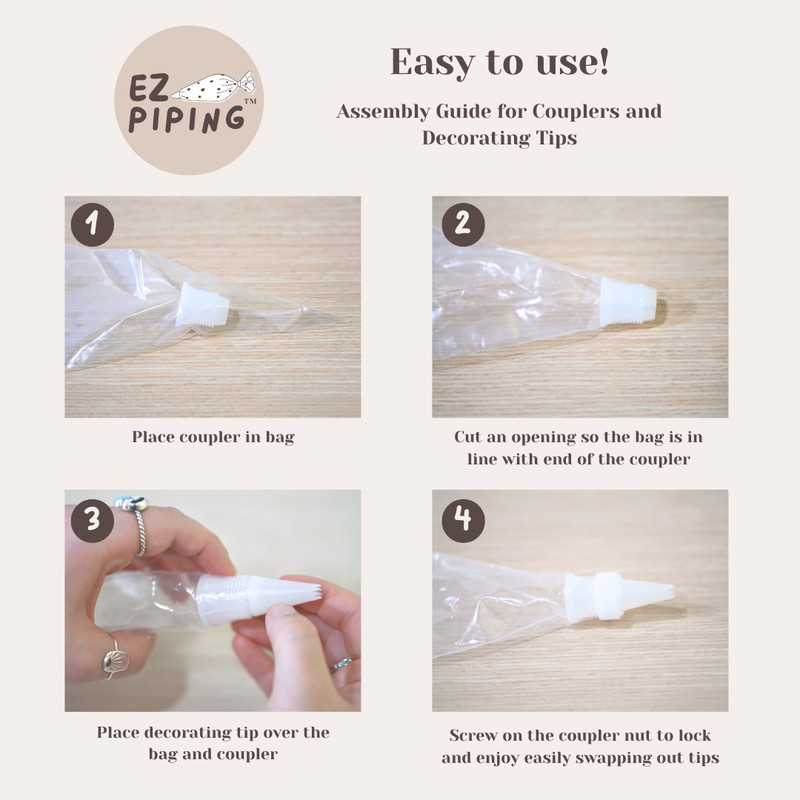 EZ PIPING™

Easy to use!

Assembly Guide for Couplers and Decorating Tips

1

Place coupler in bag

2

Cut an opening so the bag is in line with end of the coupler

3

Place decorating tip over the bag and coupler

4

Screw on the coupler nut to lock and enjoy easily swapping out tips