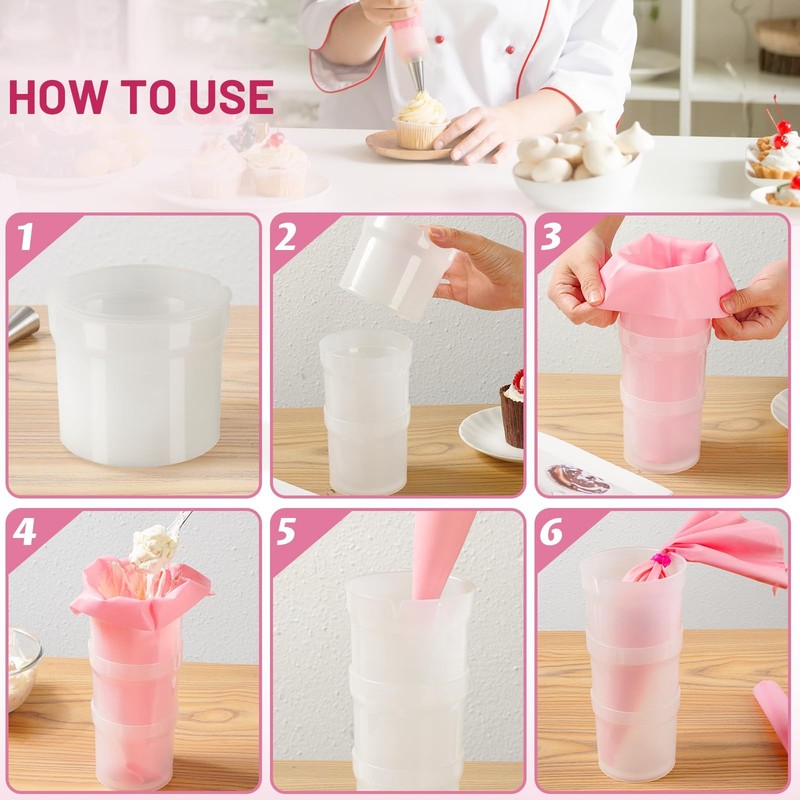 HOW TO USE

1

2

3

4

5

6