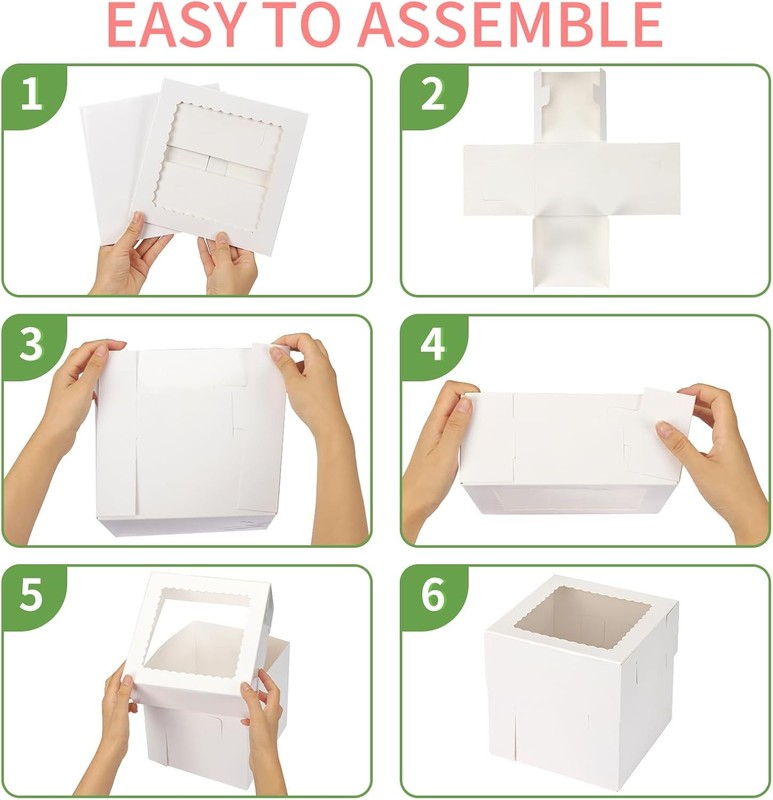 EASY TO ASSEMBLE

1

2

3

4

5

6