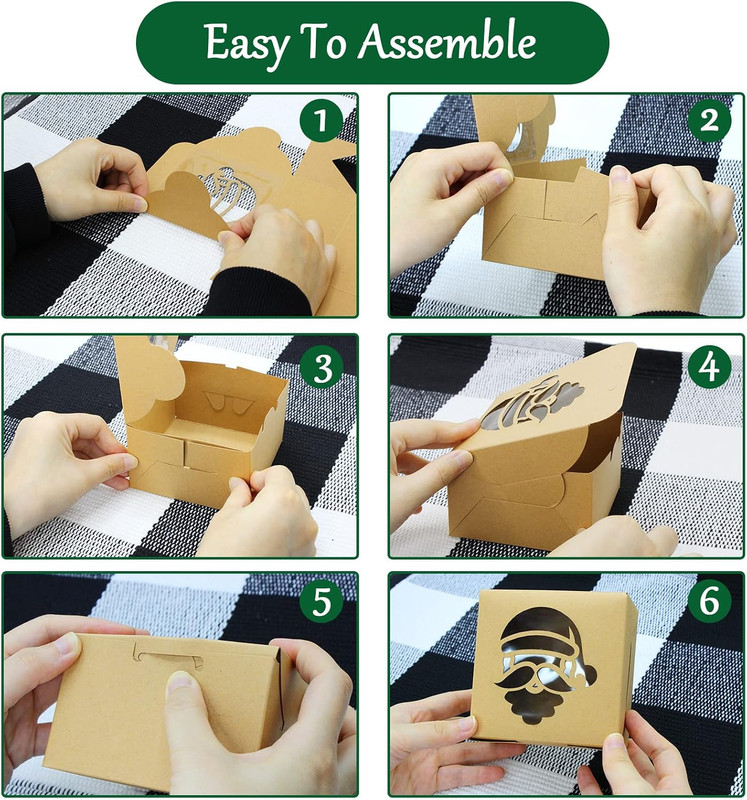 Easy To Assemble

1

2

3

4

5

6